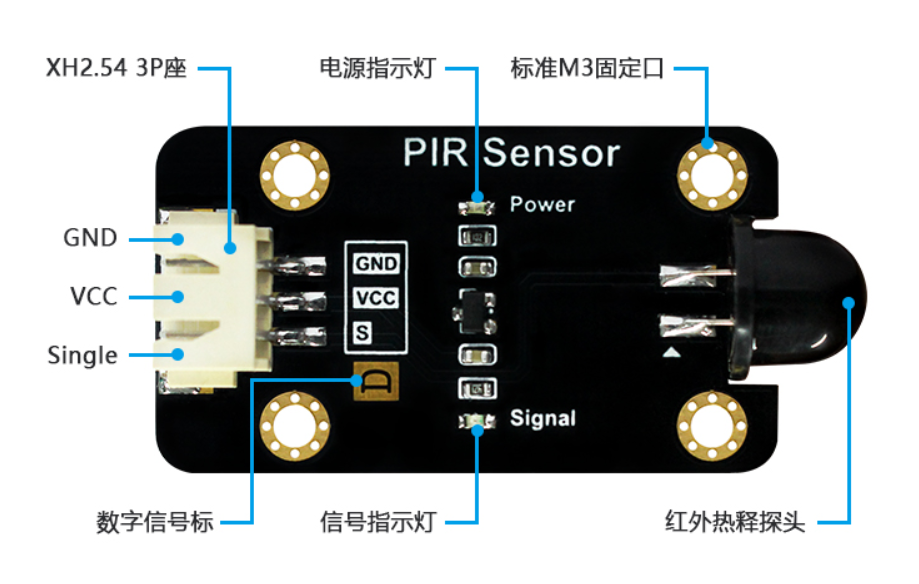 XH2.54 3P座

电源指示灯

标准M3固定口

PIR Sensor

Power

GND

VCC

Single

GND

VCC

S

D

Signal

数字信号标

信号指示灯

红外热释探头